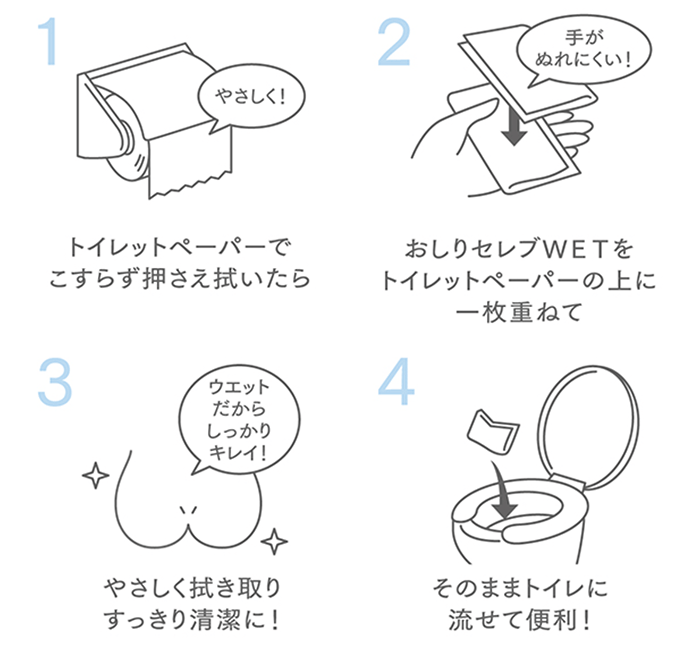 1

やさしく!

トイレットペーパーで
こすらず押さえ拭いたら

2

手が
ぬれにくい!

おしりセレブWETを
トイレットペーパーの上に
一枚重ねて

3

ウエット
だから
しっかり
キレイ!

やさしく拭き取り
すっきり清潔に!

4

そのままトイレに
流せて便利!